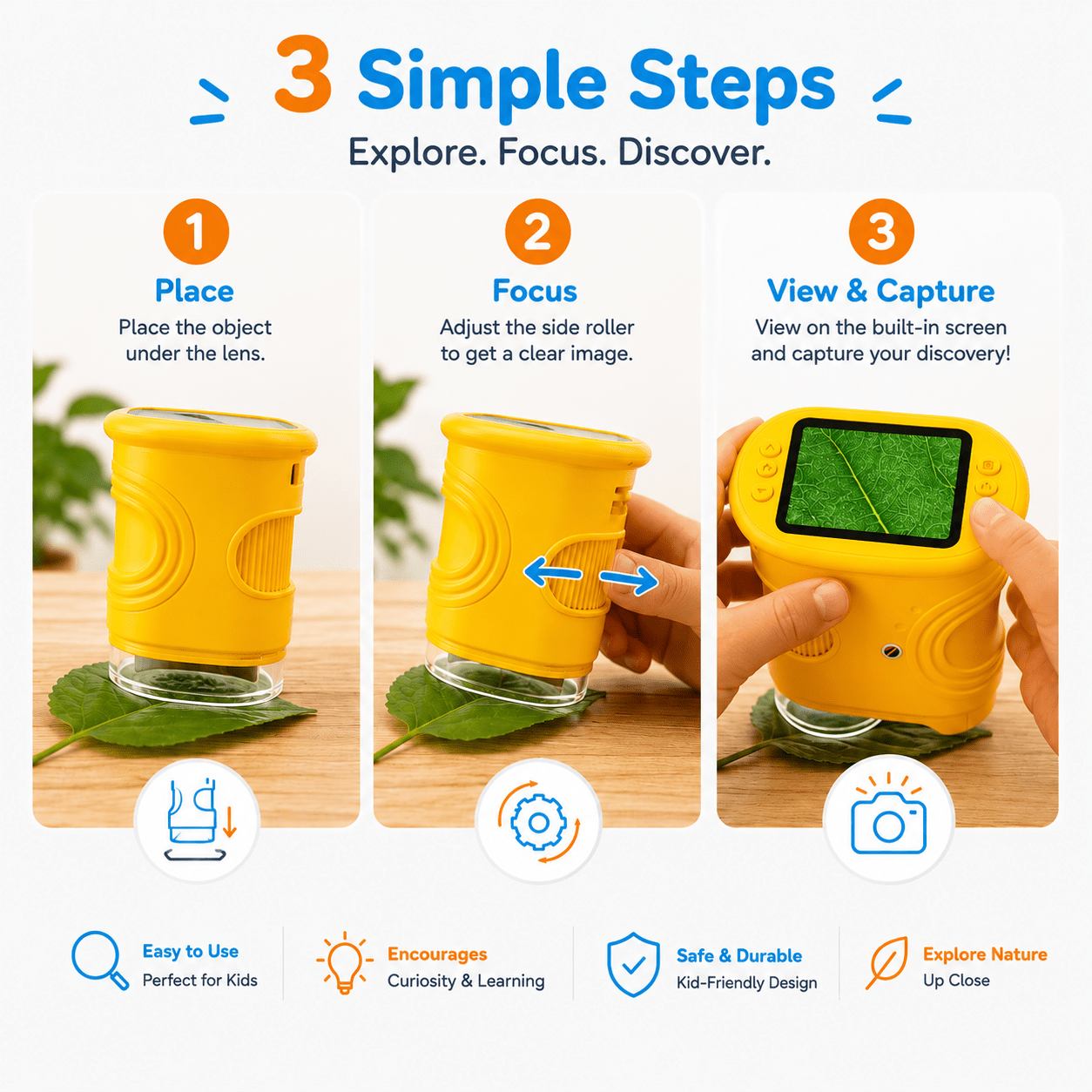 3 Simple Steps

Explore. Focus. Discover.

1
Place
Place the object under the lens.

2
Focus
Adjust the side roller to get a clear image.

3
View & Capture
View on the built-in screen and capture your discovery!

Easy to Use
Perfect for Kids

Encourages
Curiosity & Learning

Safe & Durable
Kid-Friendly Design

Explore Nature
Up Close